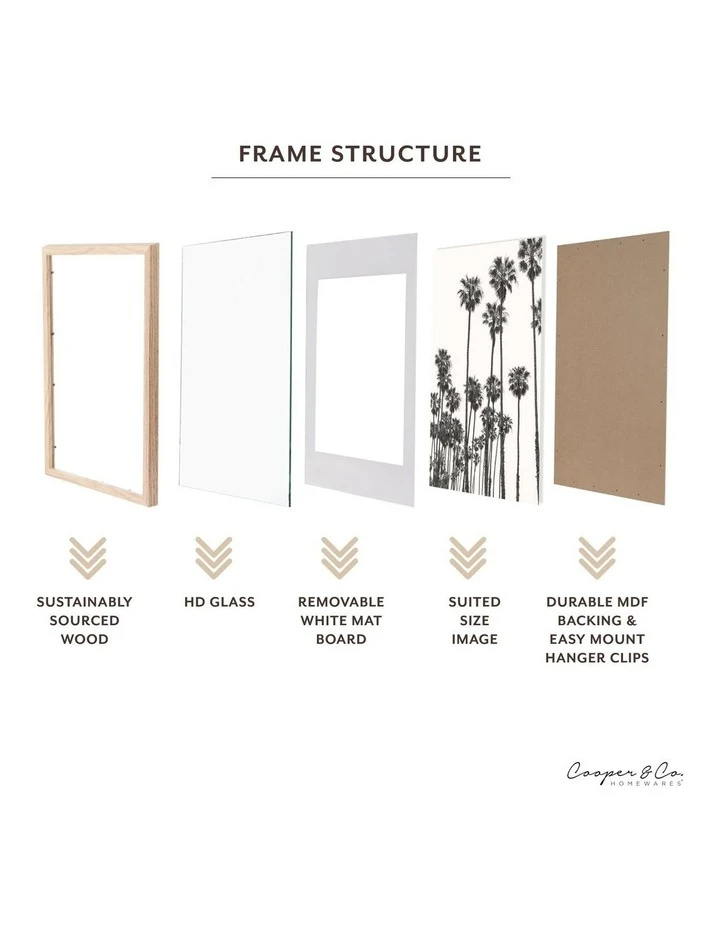 FRAME STRUCTURE

SUSTAINABLY SOURCED WOOD

HD GLASS

REMOVABLE WHITE MAT BOARD

SUITED SIZE IMAGE

DURABLE MDF BACKING & EASY MOUNT HANGER CLIPS

Cooper & Co.
HOMEWARES