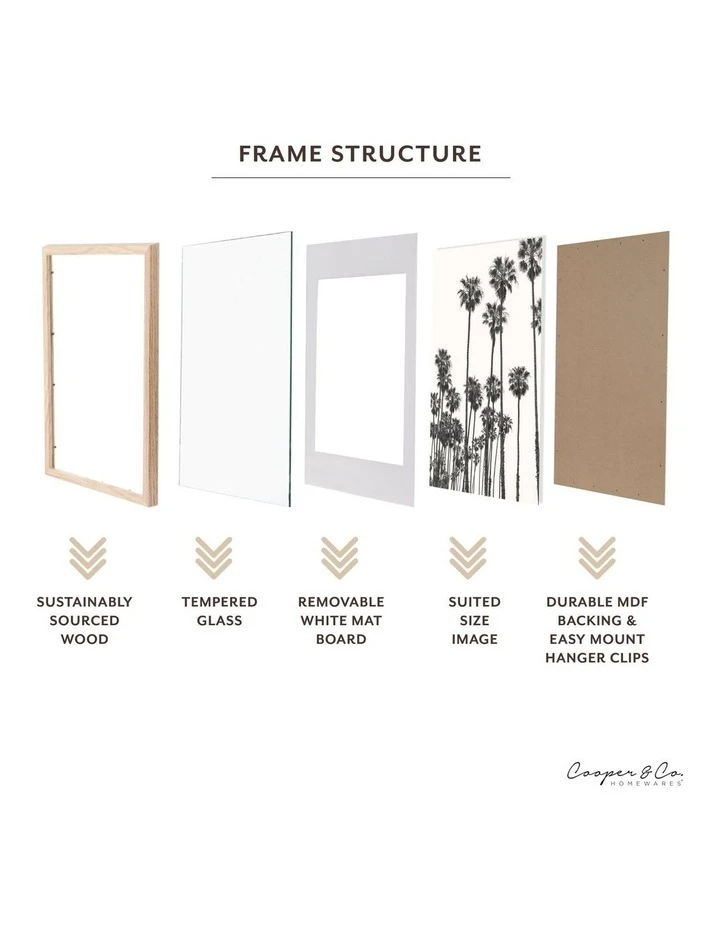 FRAME STRUCTURE

SUSTAINABLY SOURCED WOOD

TEMPERED GLASS

REMOVABLE WHITE MAT BOARD

SUITED SIZE IMAGE

DURABLE MDF BACKING & EASY MOUNT HANGER CLIPS

Cooper & Co. HOMEWARES